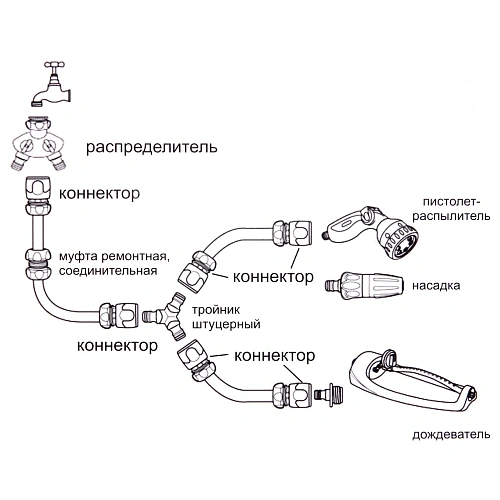 распределитель

коннектор

пистолет-распылитель

муфта ремонтная, соединительная

коннектор

насадка

тройник штуцерный

коннектор

коннектор

дождеватель